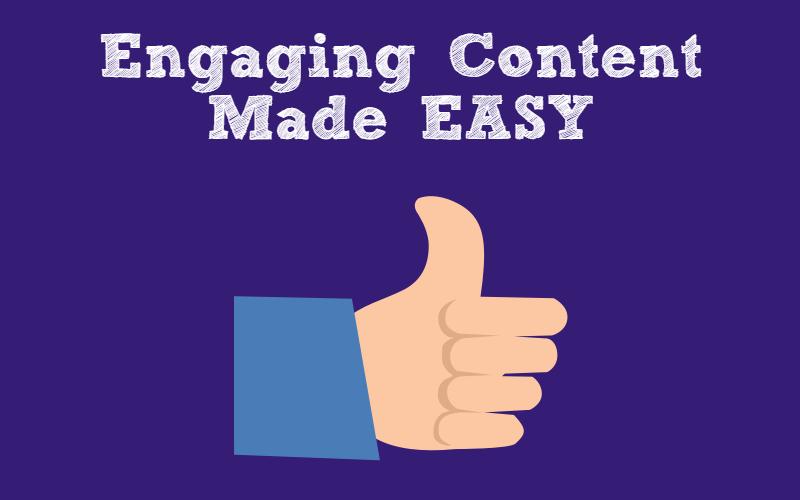 Engaging Content Made EASY