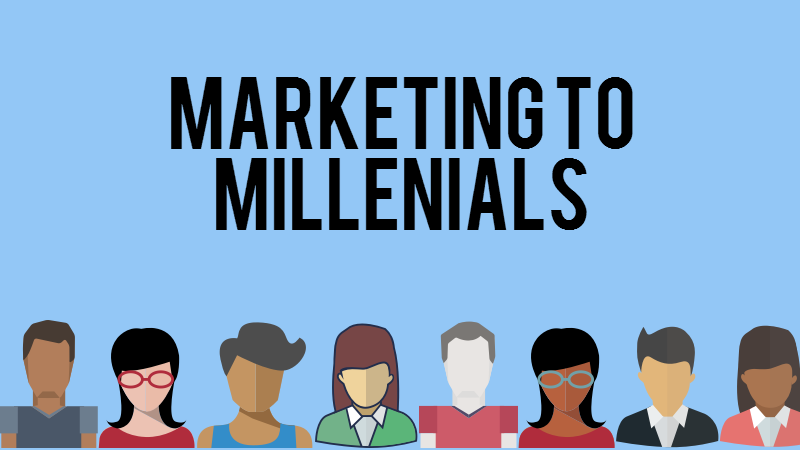 MARKETING TO MILLENIALS