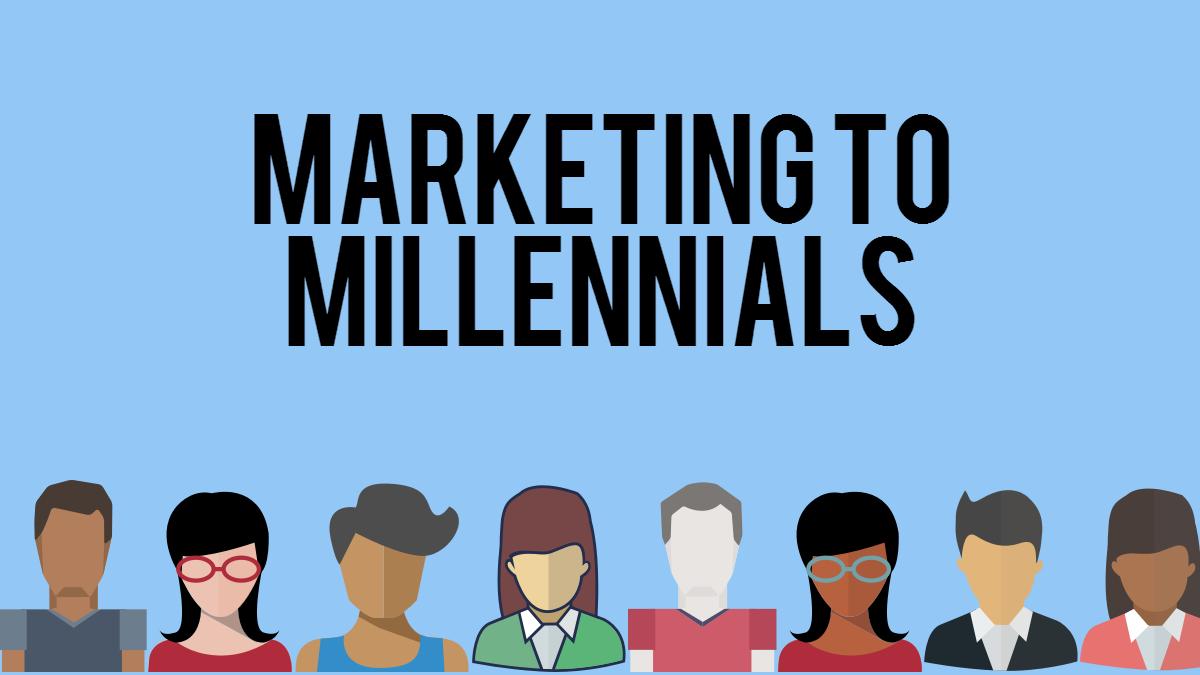 MARKETING TO MILLENNIALS