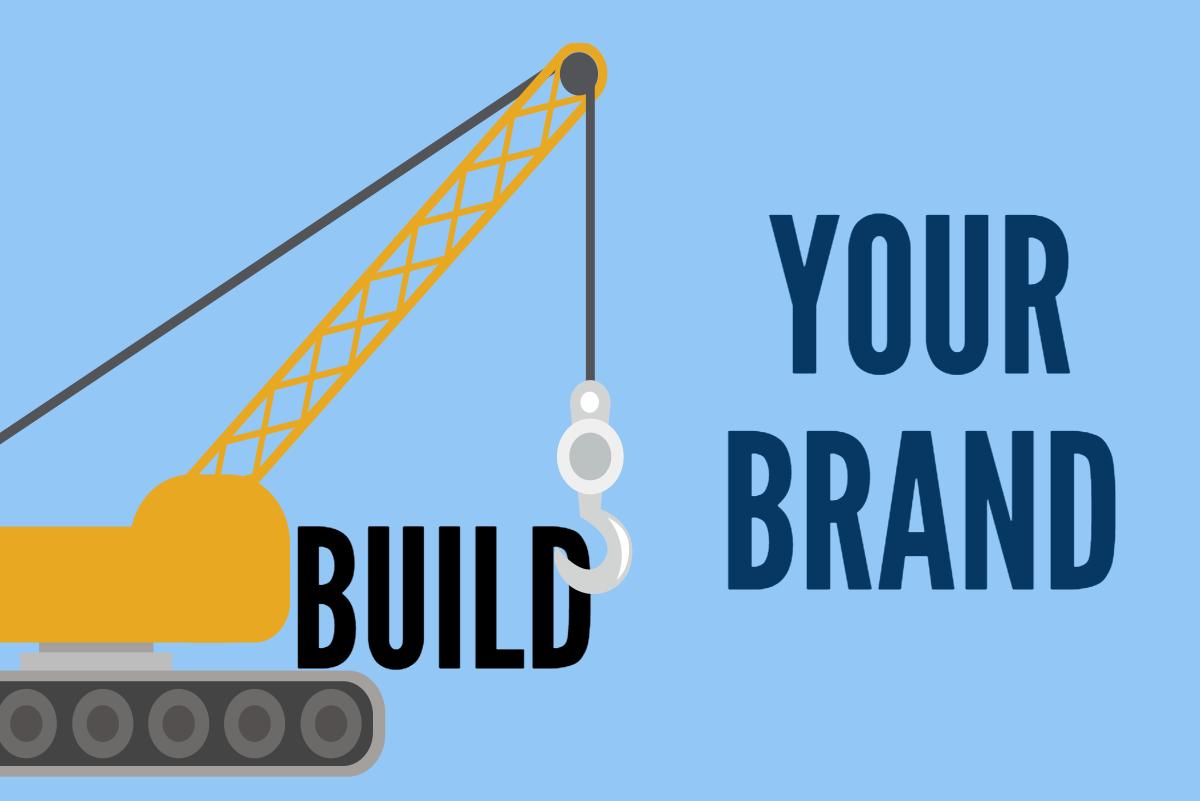 BUILD

YOUR BRAND