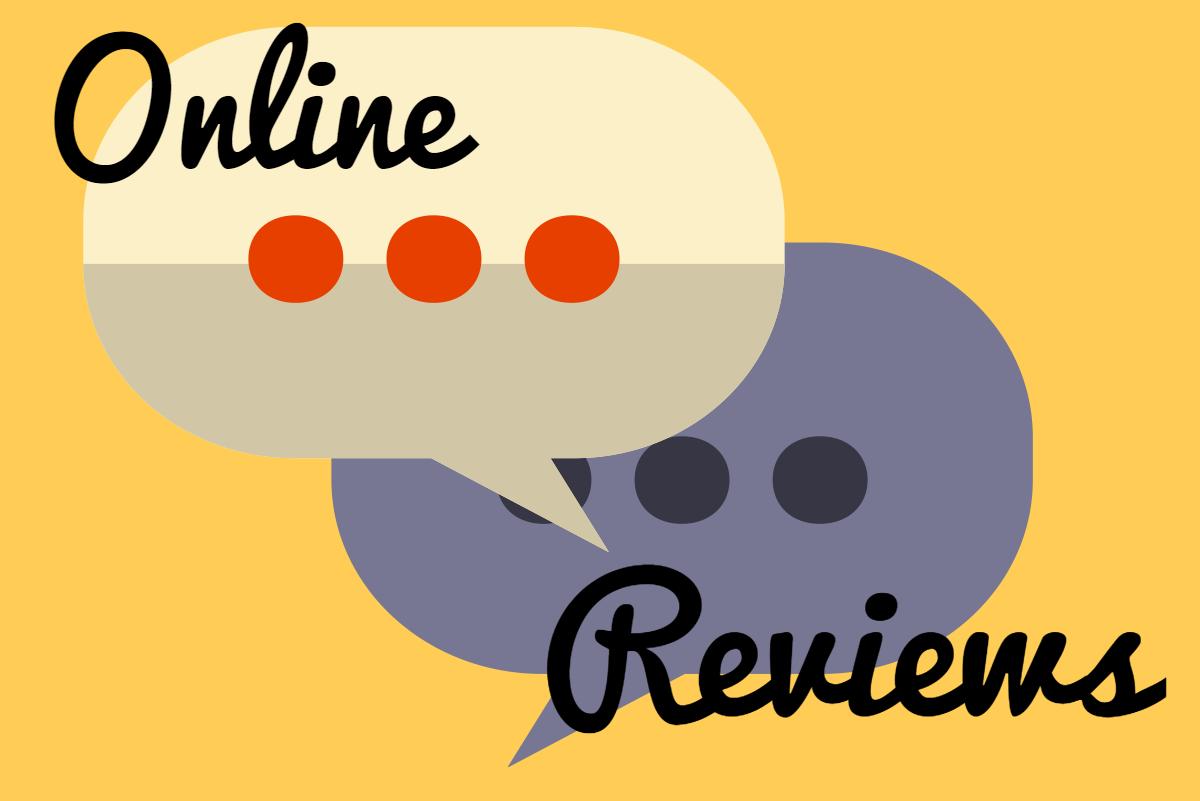 Online

Reviews