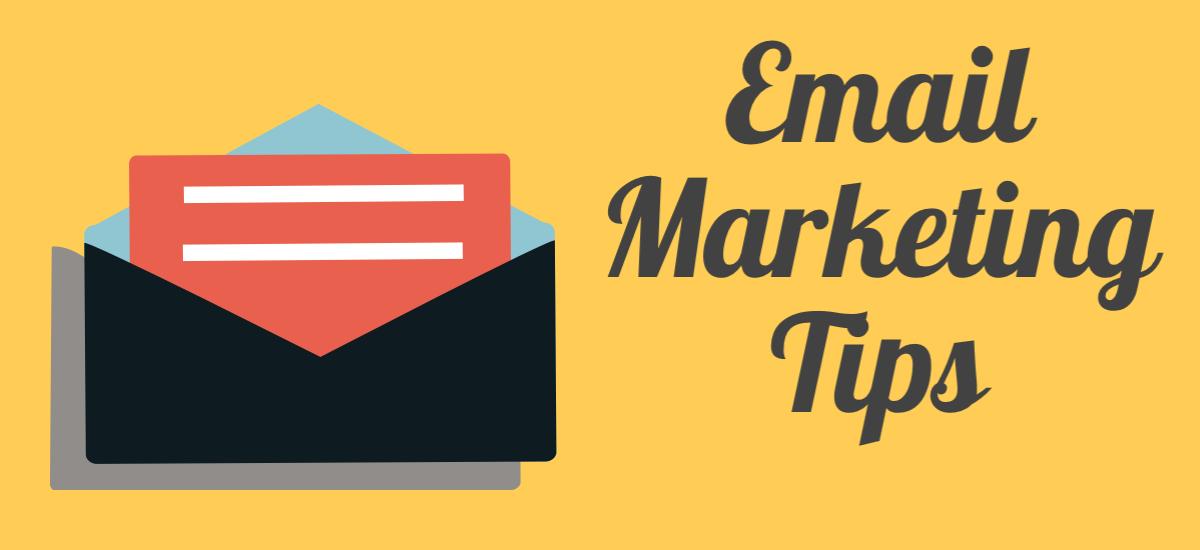 Email
Marketing
Tips