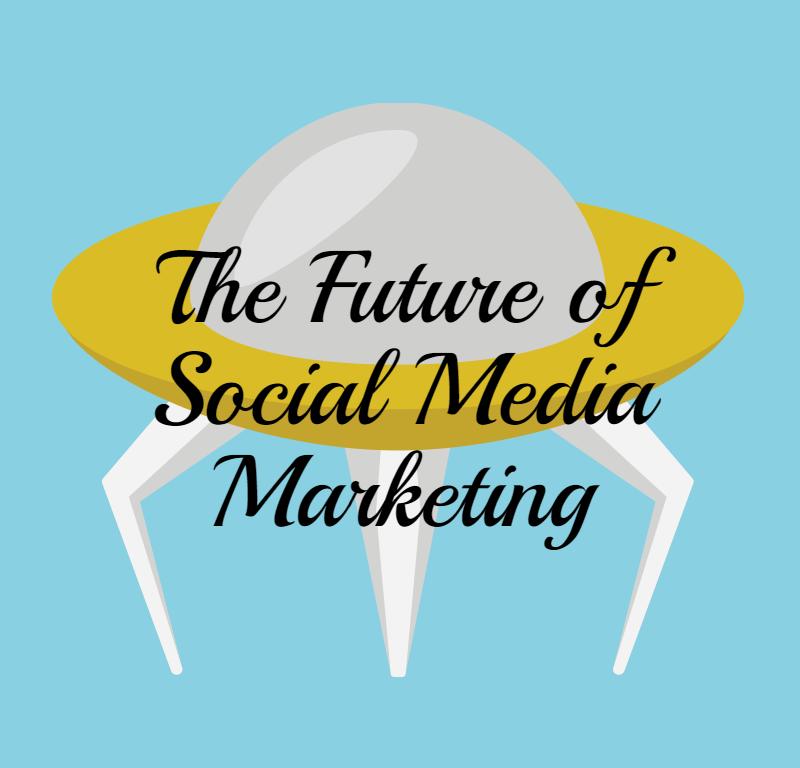 The Future of Social Media Marketing