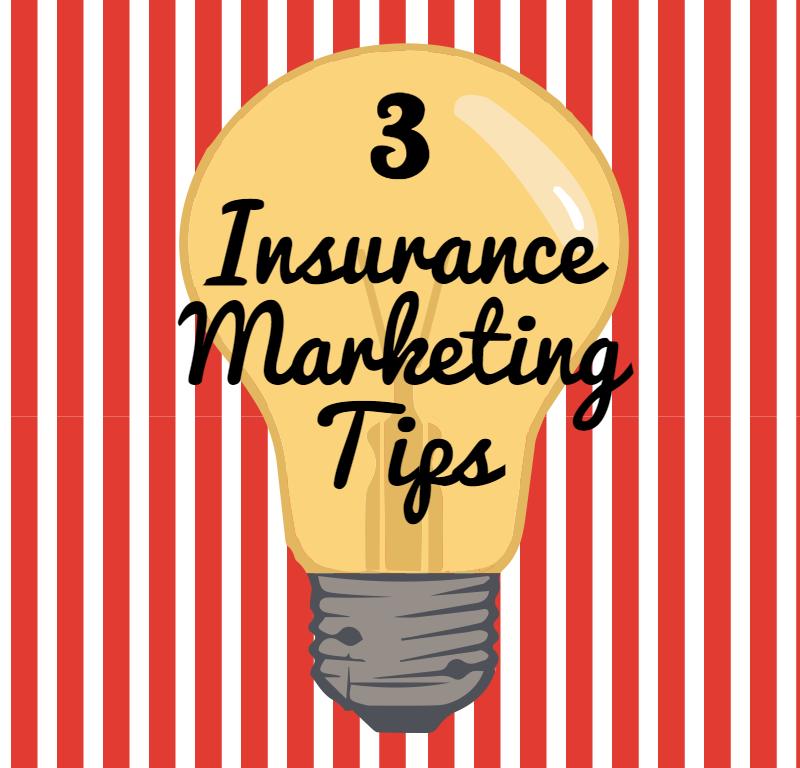 3
Insurance
Marketing
Tips