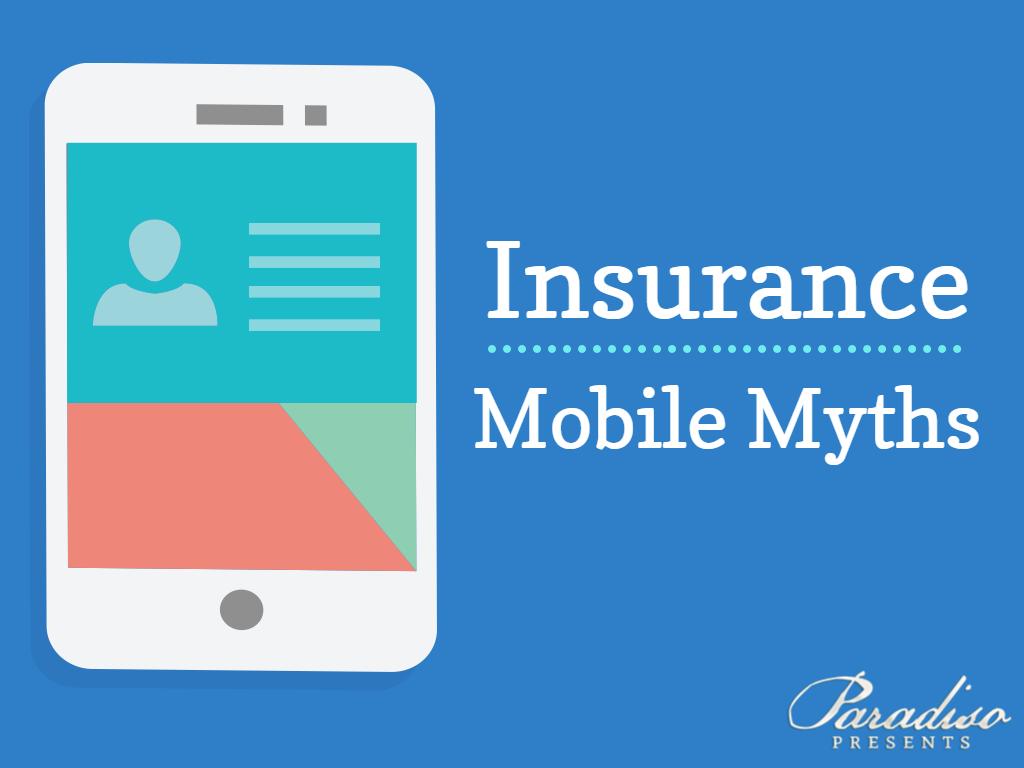 Insurance

Mobile Myths

Paradiso
PRESENTS