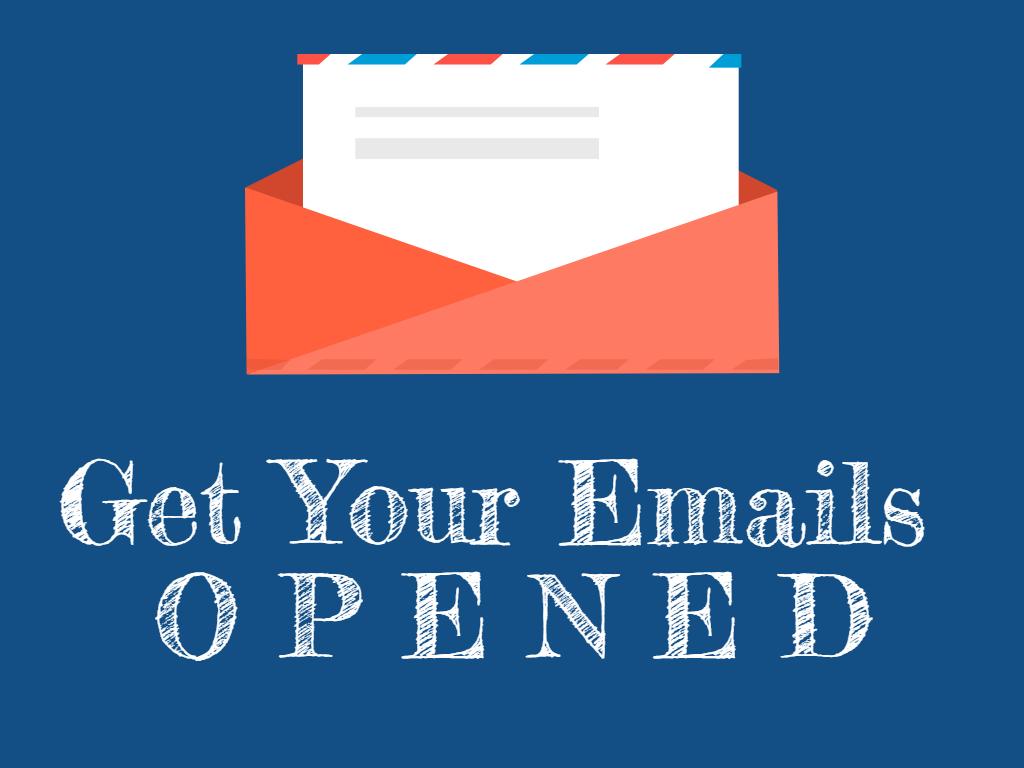 Get Your Emails
OPENED