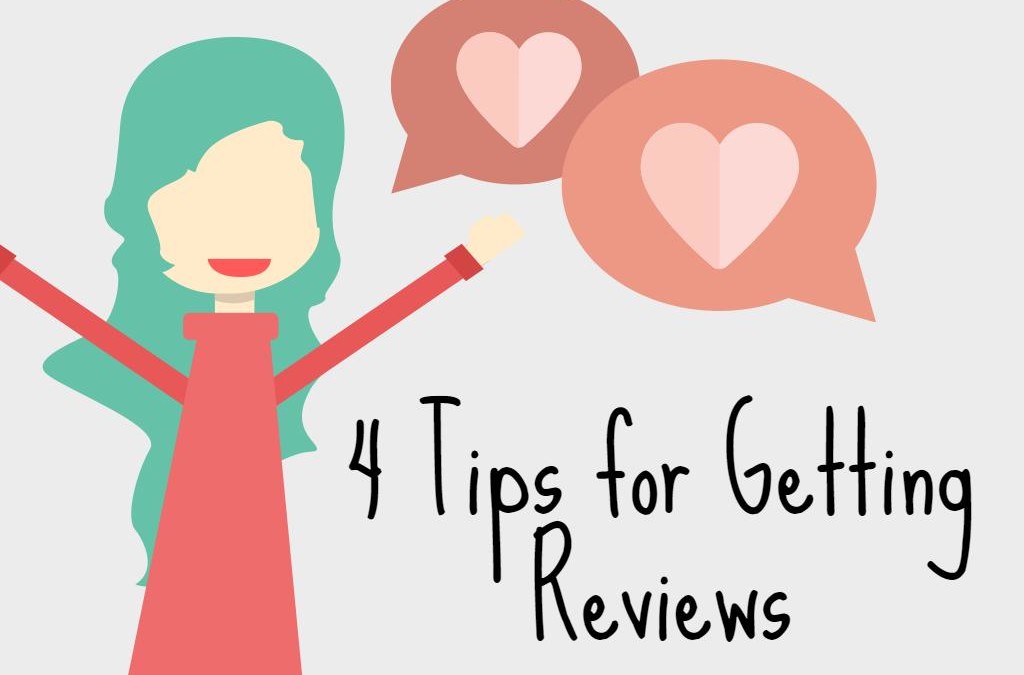 4 Tips for Getting Reviews