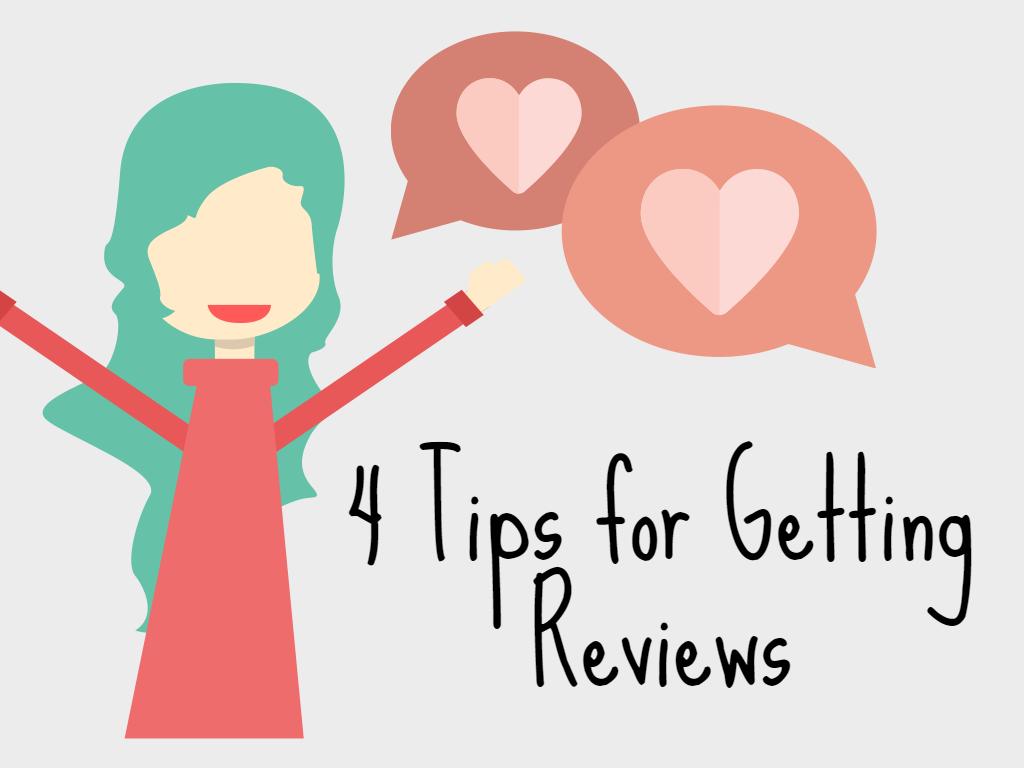 4 Tips for Getting Reviews