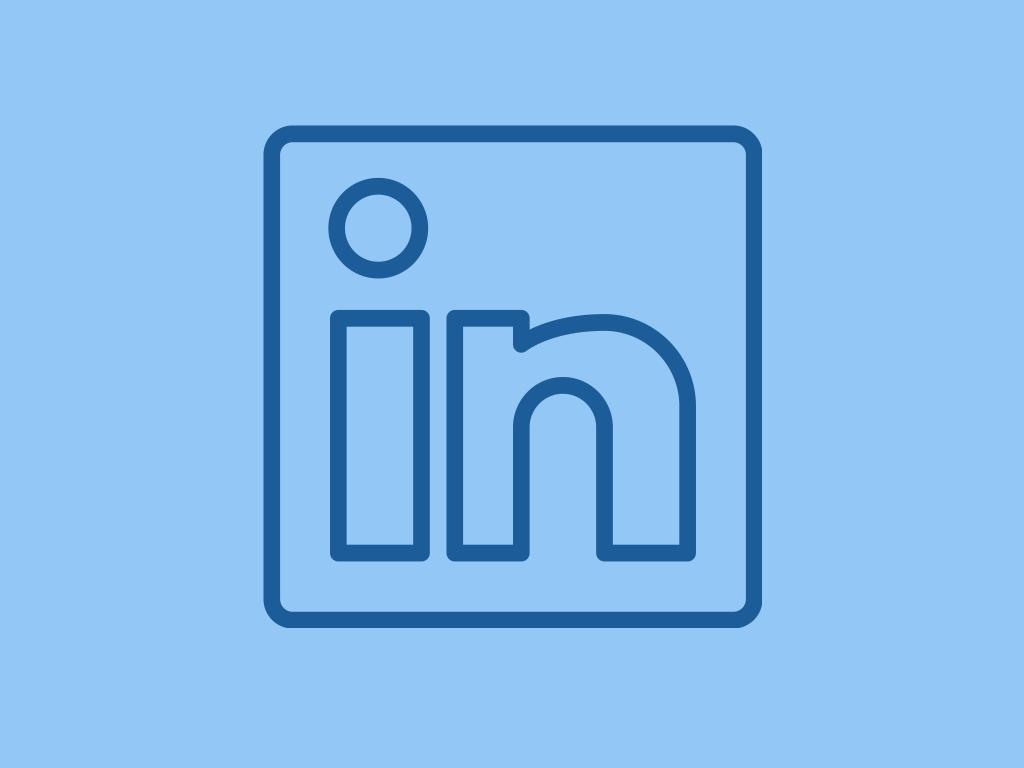 in