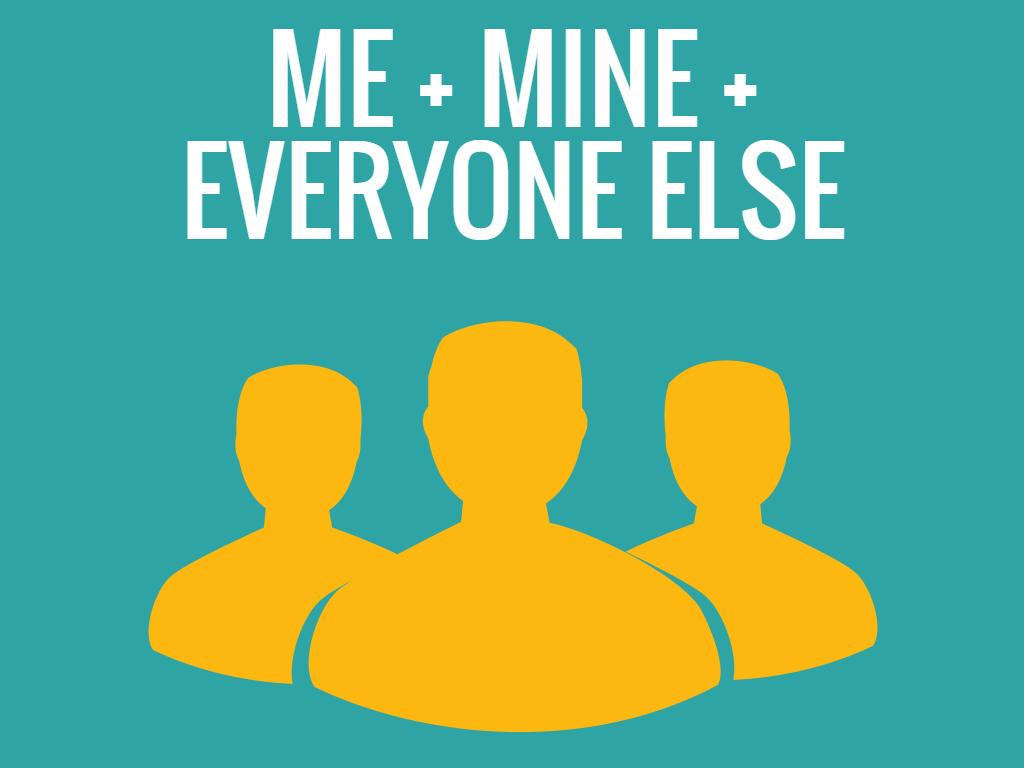 ME + MINE + EVERYONE ELSE