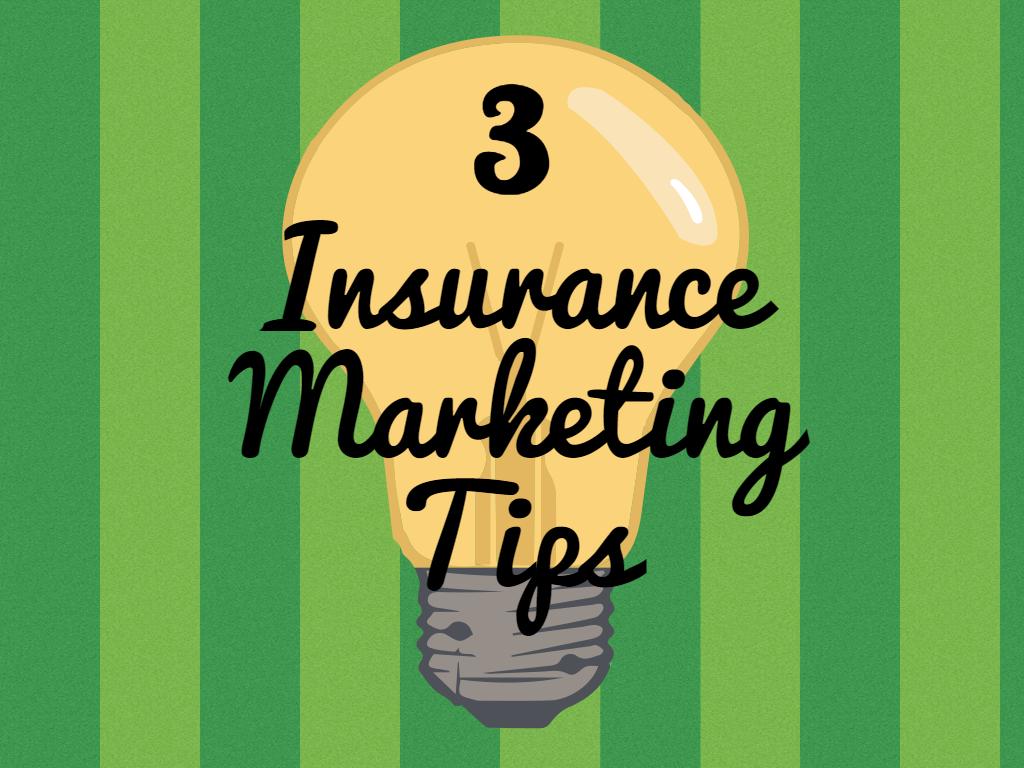 3
Insurance
Marketing
Tips