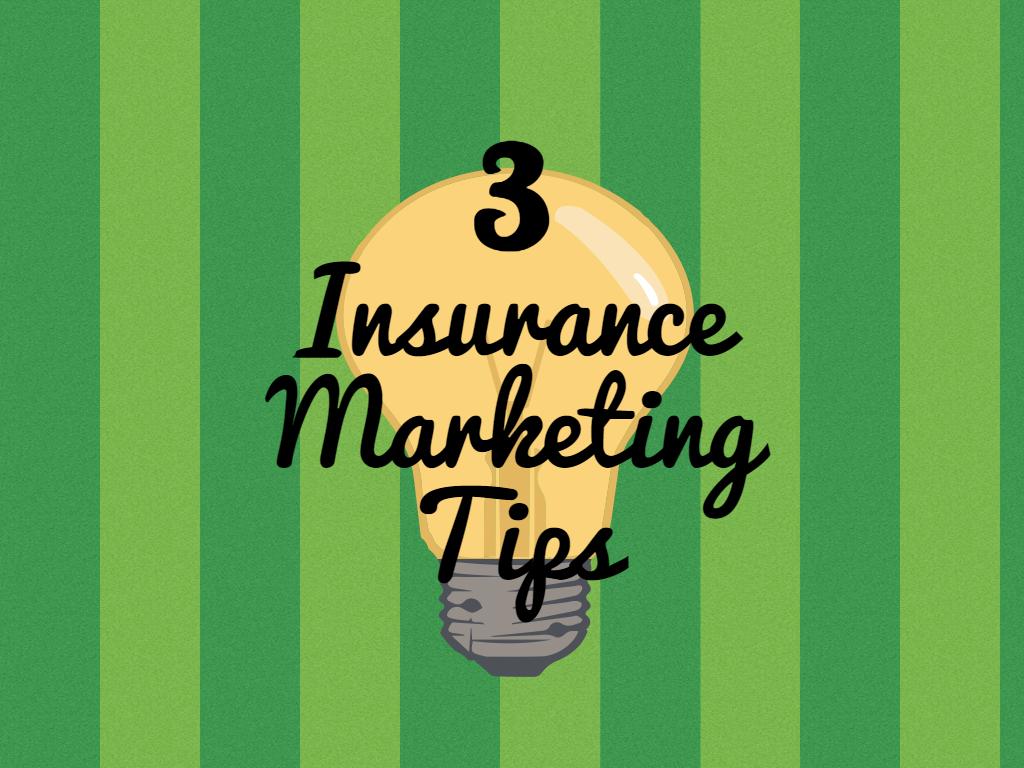 3
Insurance
Marketing
Tips