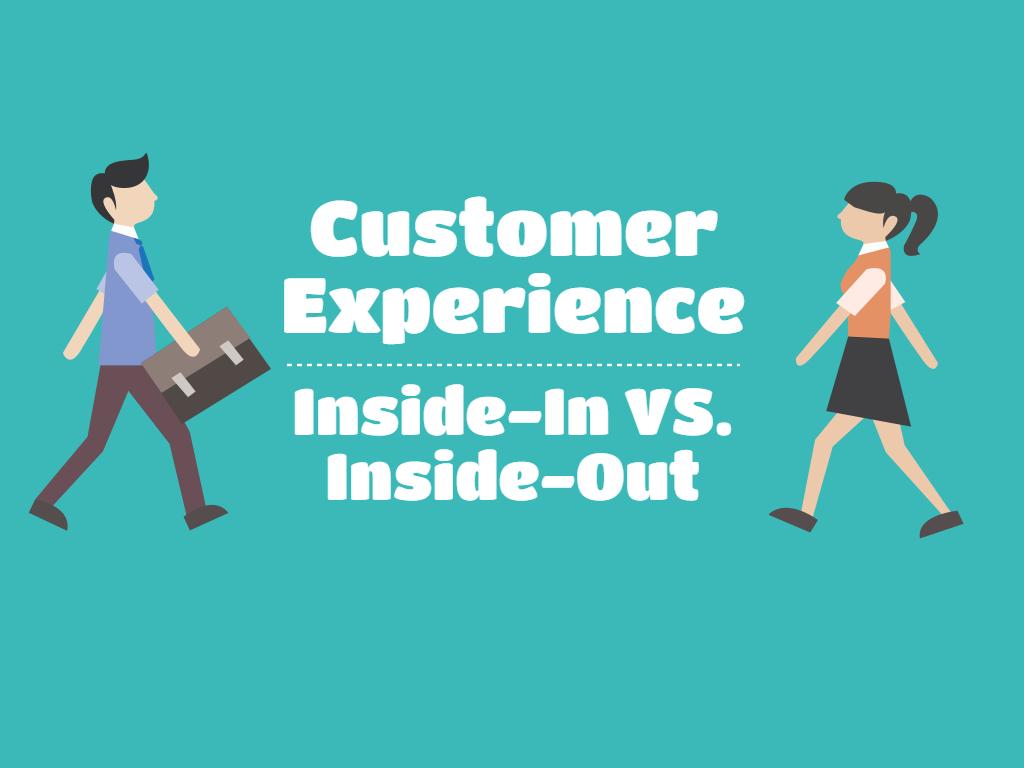 Customer Experience

Inside-In VS. Inside-Out