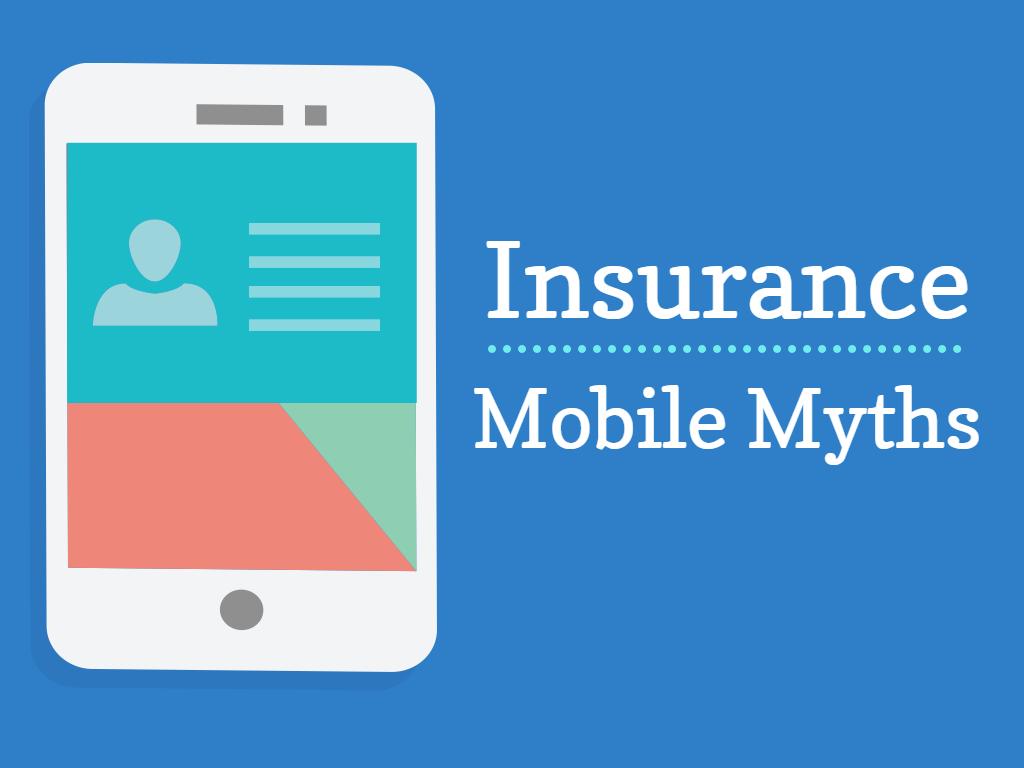 Insurance

Mobile Myths