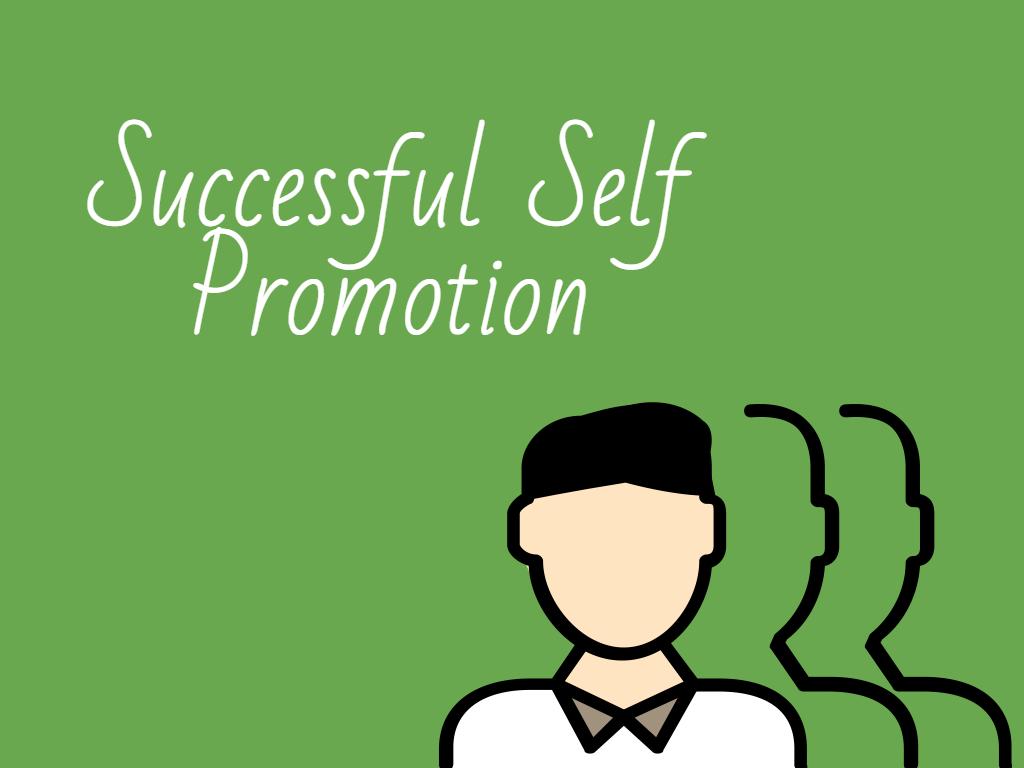 Successful Self Promotion